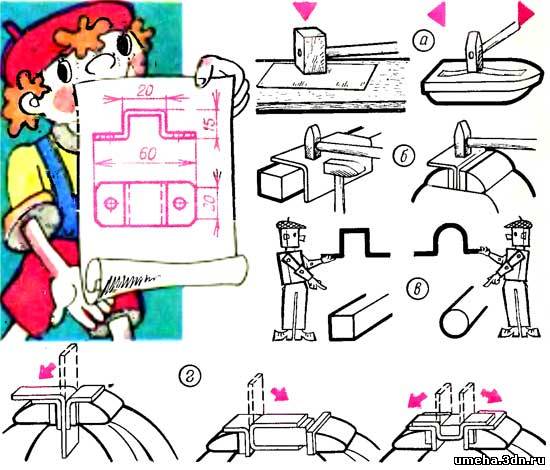 20
15
60
20
а
б
в
г
umeha.3dn.ru