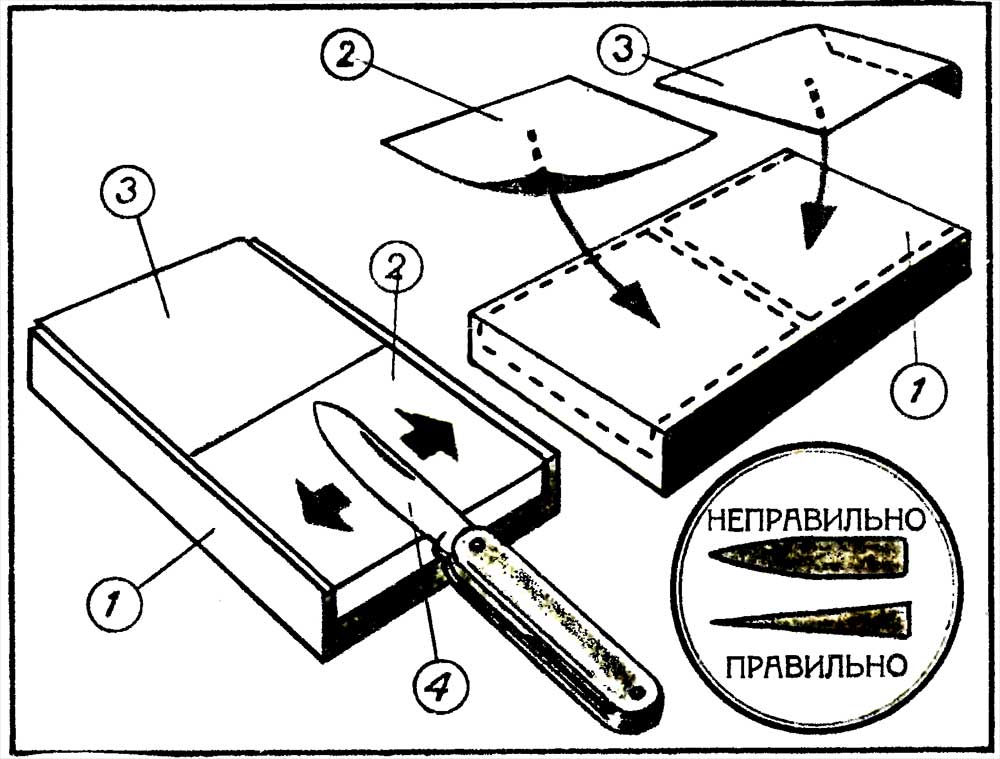 2
3
3
2
1
1
4
НЕПРАВИЛЬНО
ПРАВИЛЬНО